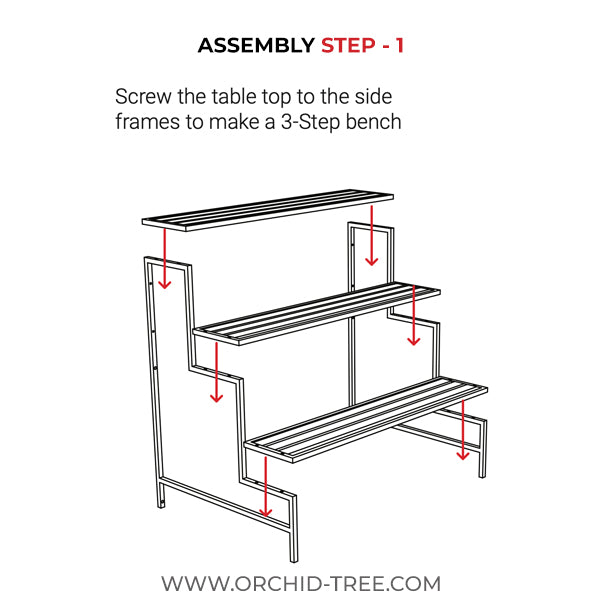 ASSEMBLY STEP - 1

Screw the table top to the side frames to make a 3-Step bench

WWW.ORCHID-TREE.COM